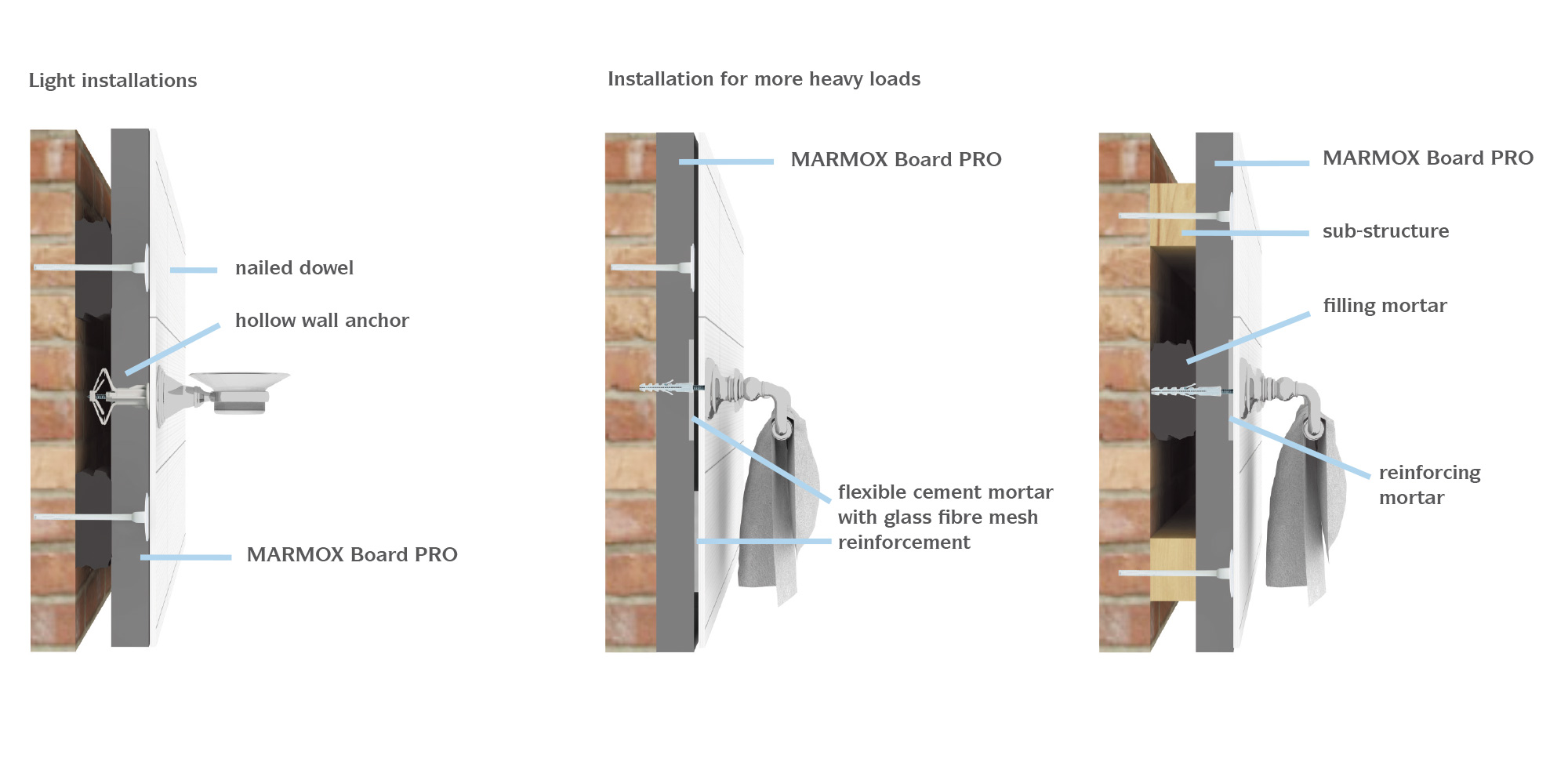 Light installations

nailed dowel

hollow wall anchor

MARMOX Board PRO

Installation for more heavy loads

MARMOX Board PRO

flexible cement mortar with glass fibre mesh reinforcement

MARMOX Board PRO

sub-structure

filling mortar

reinforcing mortar